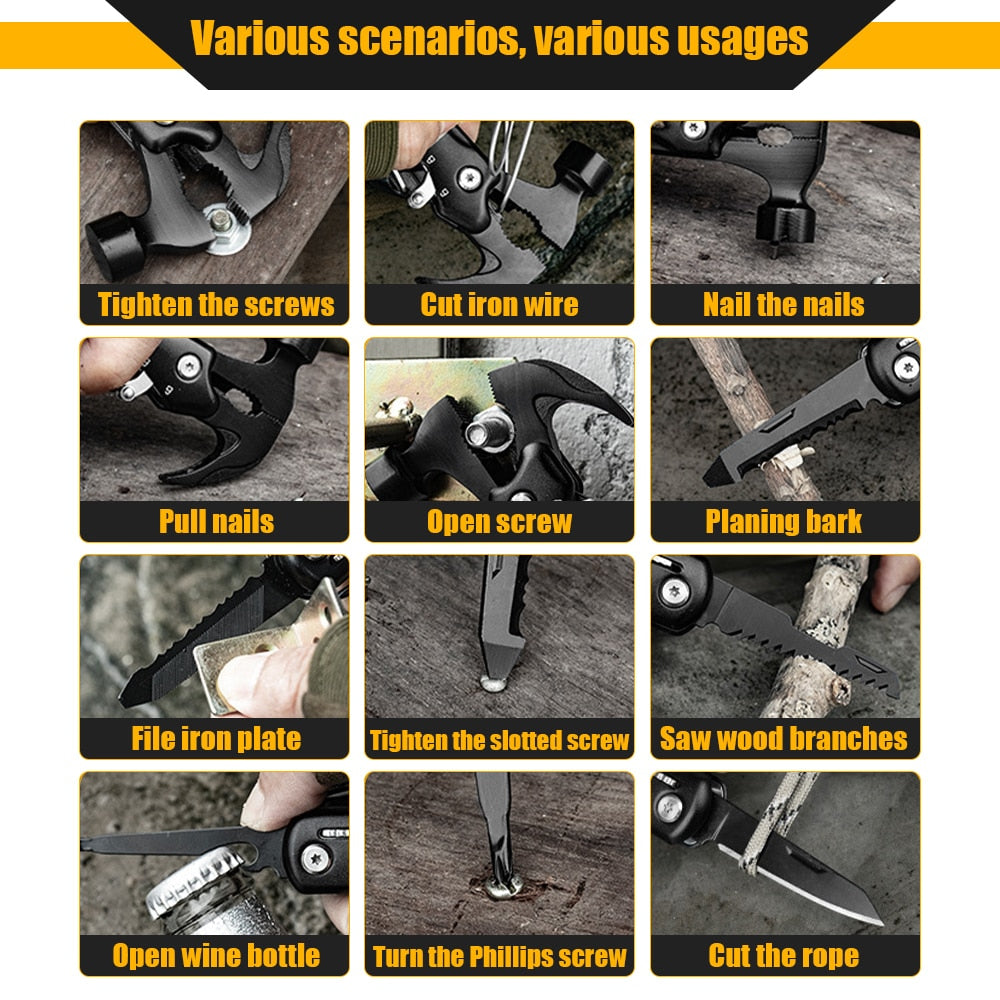 Various scenarios, various usages

Tighten the screws

Cut iron wire

Nail the nails

Pull nails

Open screw

Planing bark

File iron plate

Tighten the slotted screw

Saw wood branches

Open wine bottle

Turn the Phillips screw

Cut the rope