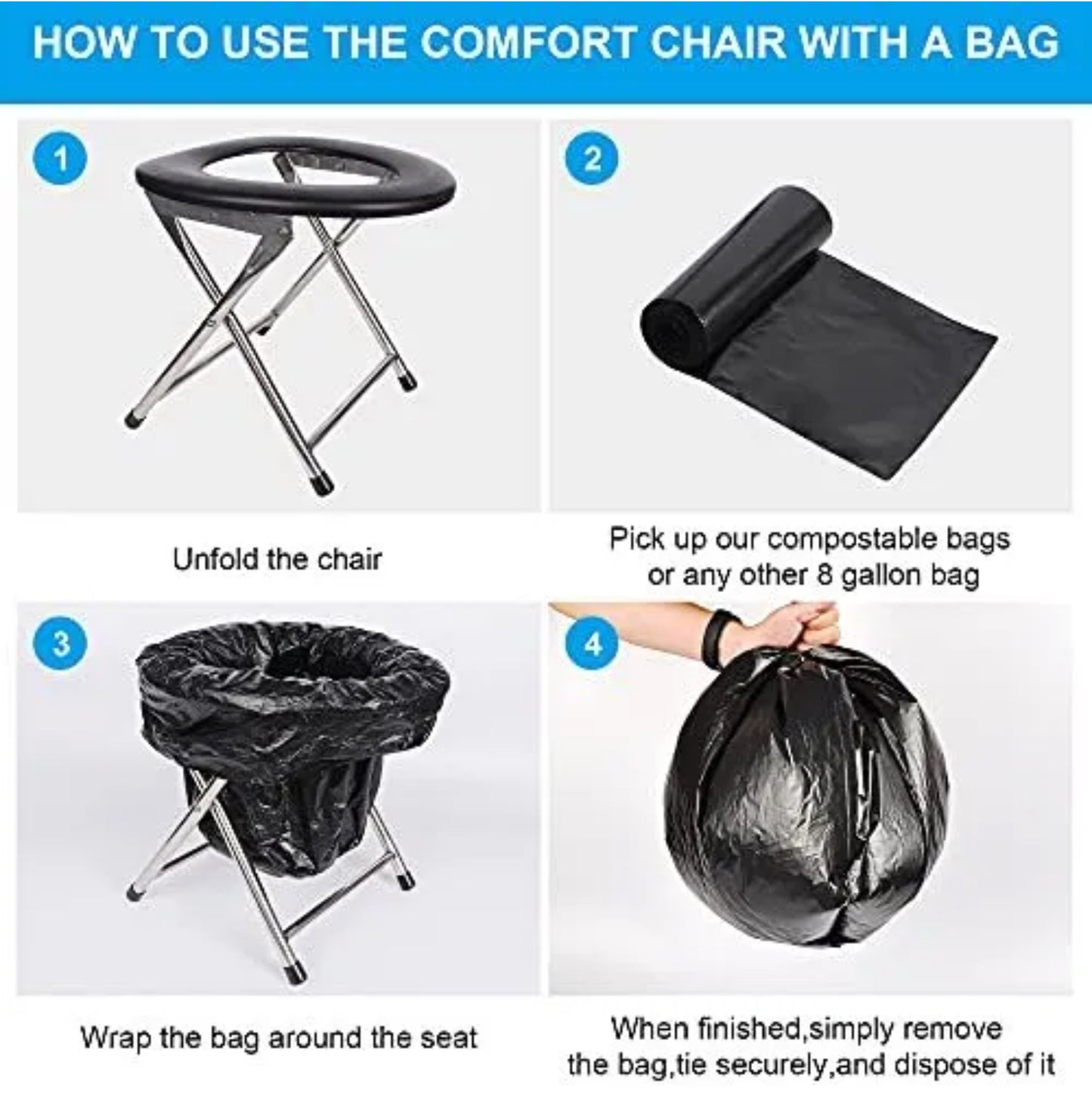 HOW TO USE THE COMFORT CHAIR WITH A BAG

1

Unfold the chair

2

Pick up our compostable bags or any other 8 gallon bag

3

Wrap the bag around the seat

4

When finished,simply remove the bag,tie securely,and dispose of it