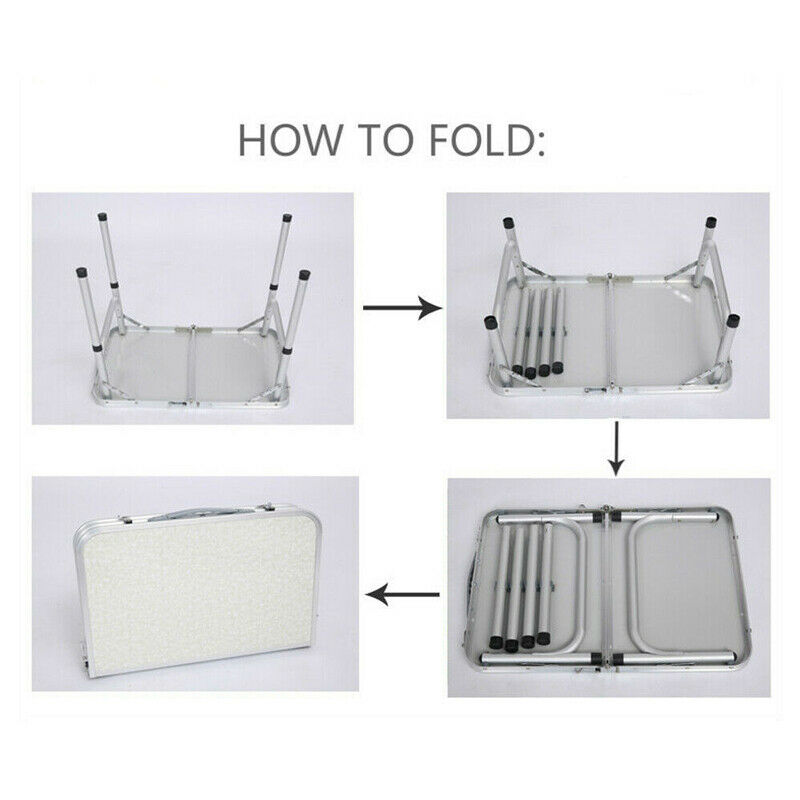 HOW TO FOLD: